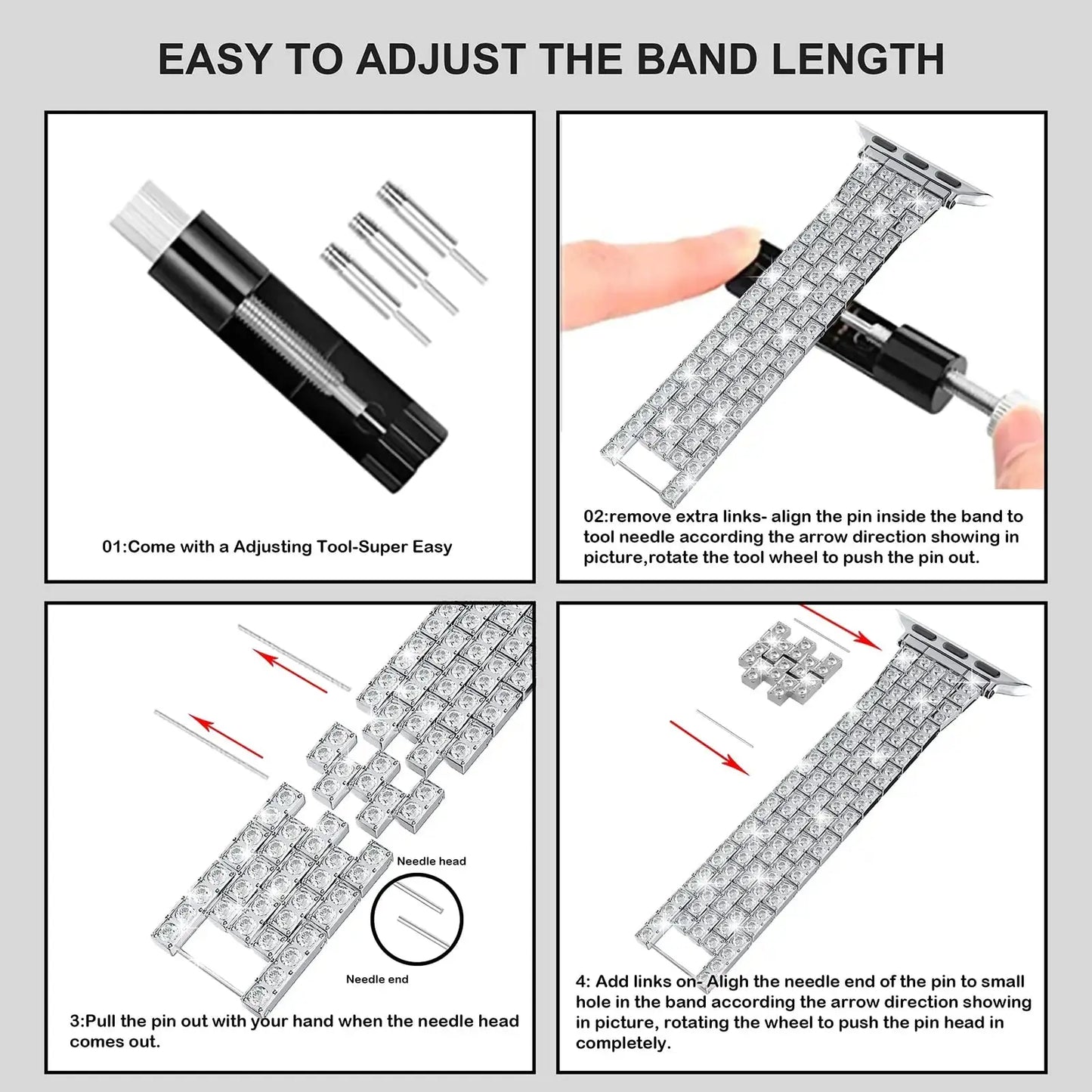 EASY TO ADJUST THE BAND LENGTH

01:Come with a Adjusting Tool-Super Easy

02:remove extra links- align the pin inside the band to tool needle according the arrow direction showing in picture,rotate the tool wheel to push the pin out.

Needle head

Needle end

3:Pull the pin out with your hand when the needle head comes out.

4: Add links on- Aligh the needle end of the pin to small hole in the band according the arrow direction showing in picture, rotating the wheel to push the pin head in completely.