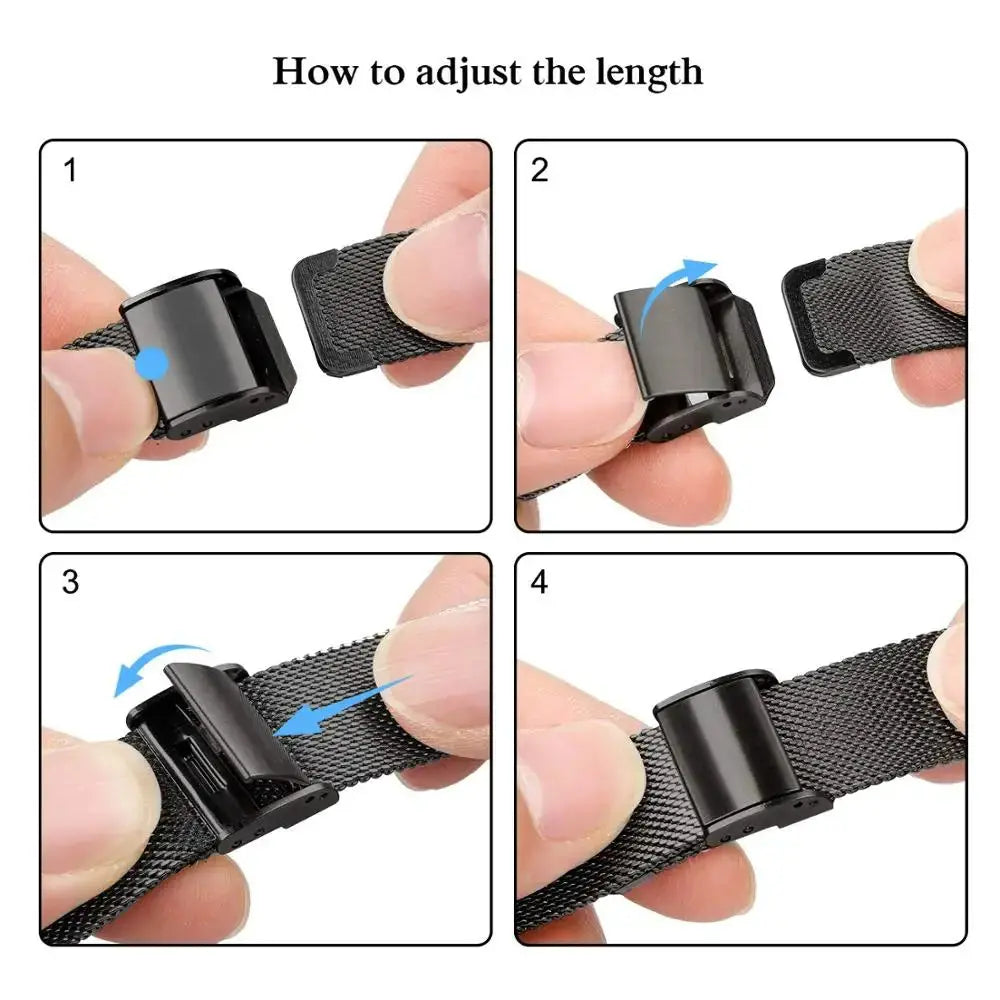 How to adjust the length

1

2

3

4