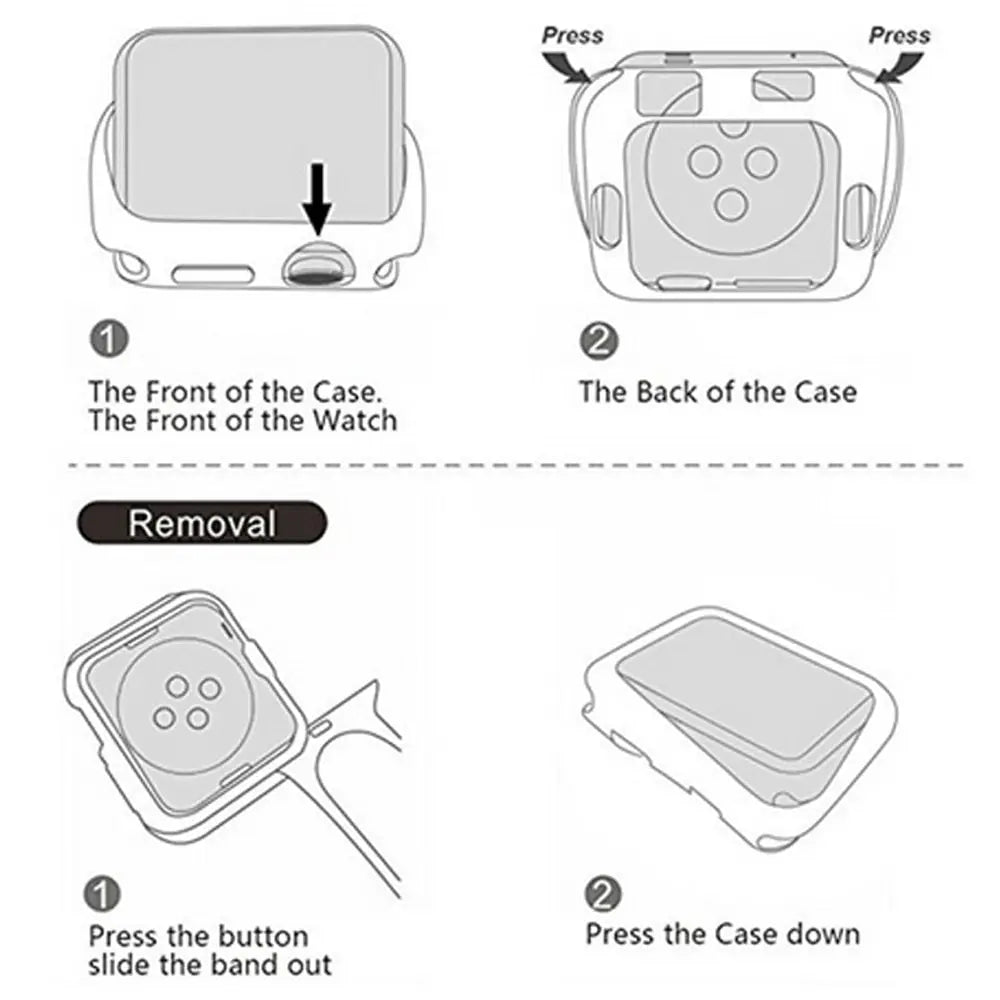 Press

Press

1

The Front of the Case.
The Front of the Watch

2

The Back of the Case

Removal

1

Press the button
slide the band out

2

Press the Case down