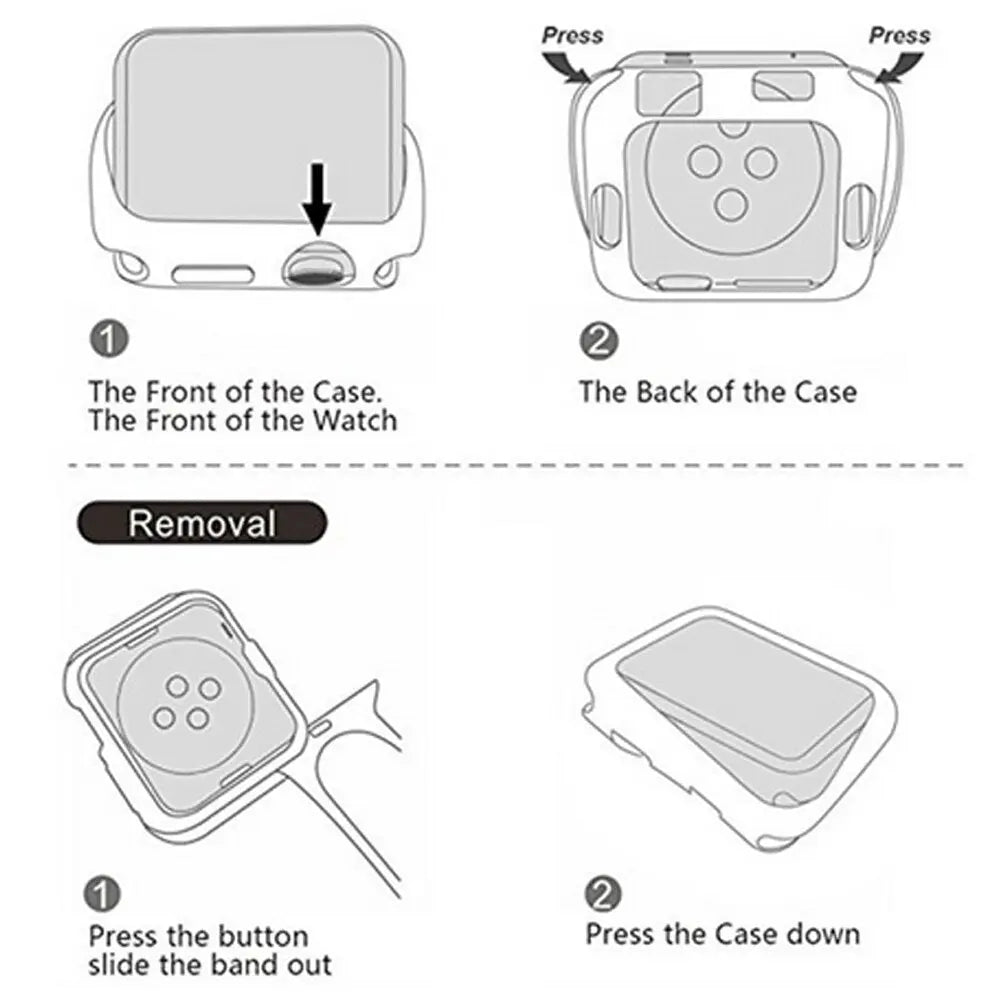 Press

Press

1

The Front of the Case.
The Front of the Watch

2

The Back of the Case

Removal

1

Press the button
slide the band out

2

Press the Case down