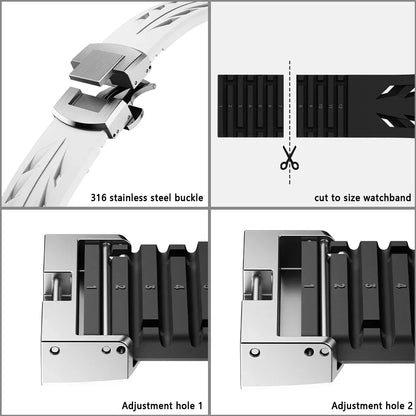 316 stainless steel buckle

cut to size watchband

1 2 3 4

Adjustment hole 1

1 2 3 4

Adjustment hole 2