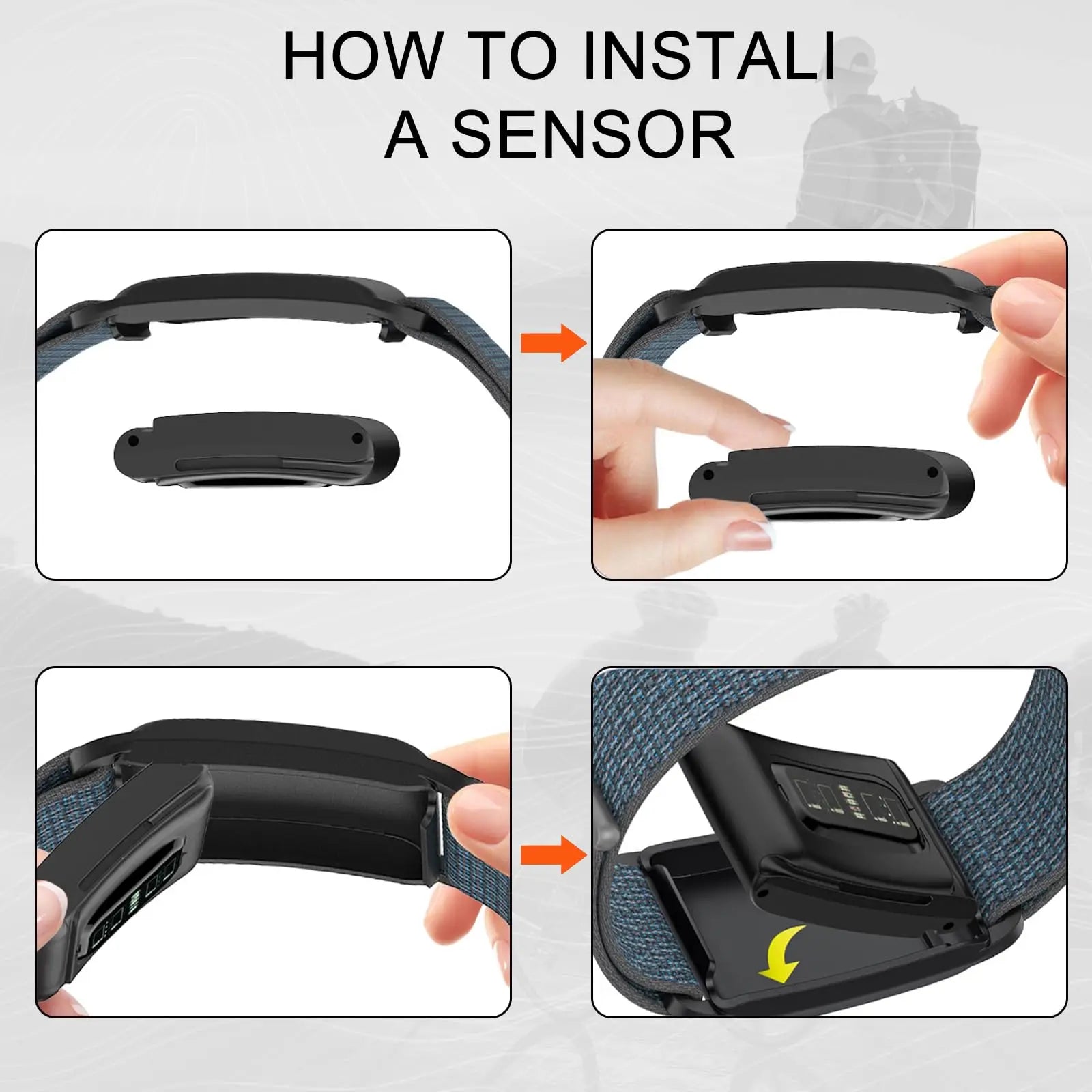 HOW TO INSTALI
A SENSOR