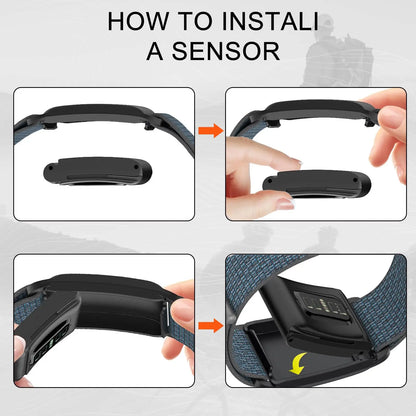 HOW TO INSTALI
A SENSOR