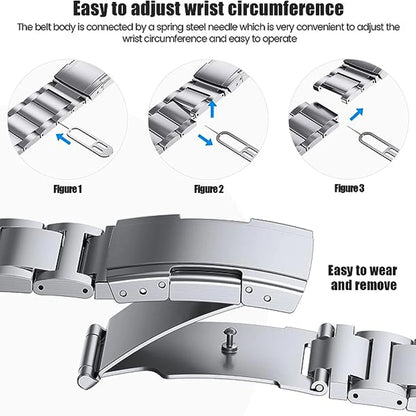 Easy to adjust wrist circumference

The belt body is connected by a spring steel needle which is very convenient to adjust the wrist circumference and easy to operate

Figure 1

Figure 2

Figure 3

Easy to wear and remove