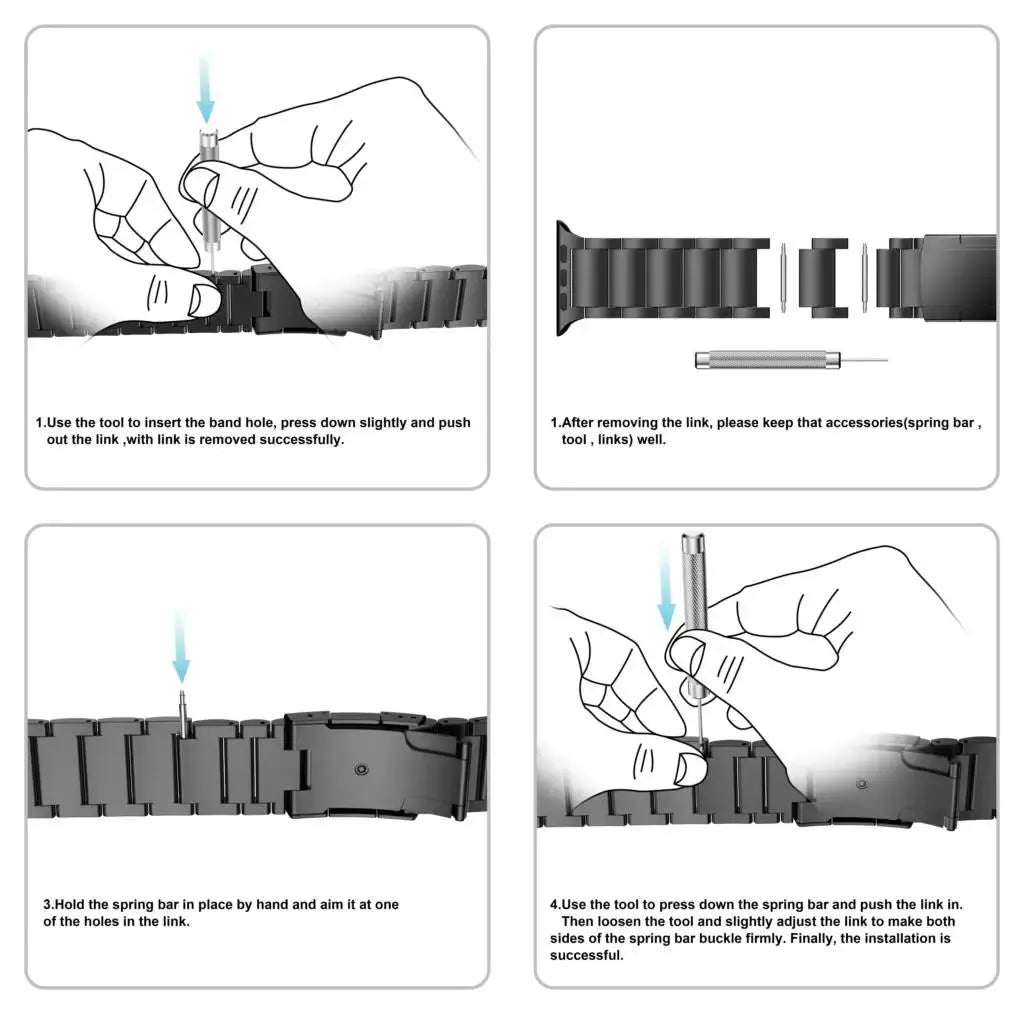 1.Use the tool to insert the band hole, press down slightly and push out the link ,with link is removed successfully.

1.After removing the link, please keep that accessories(spring bar , tool , links) well.

3.Hold the spring bar in place by hand and aim it at one of the holes in the link.

4.Use the tool to press down the spring bar and push the link in. Then loosen the tool and slightly adjust the link to make both sides of the spring bar buckle firmly. Finally, the installation is successful.